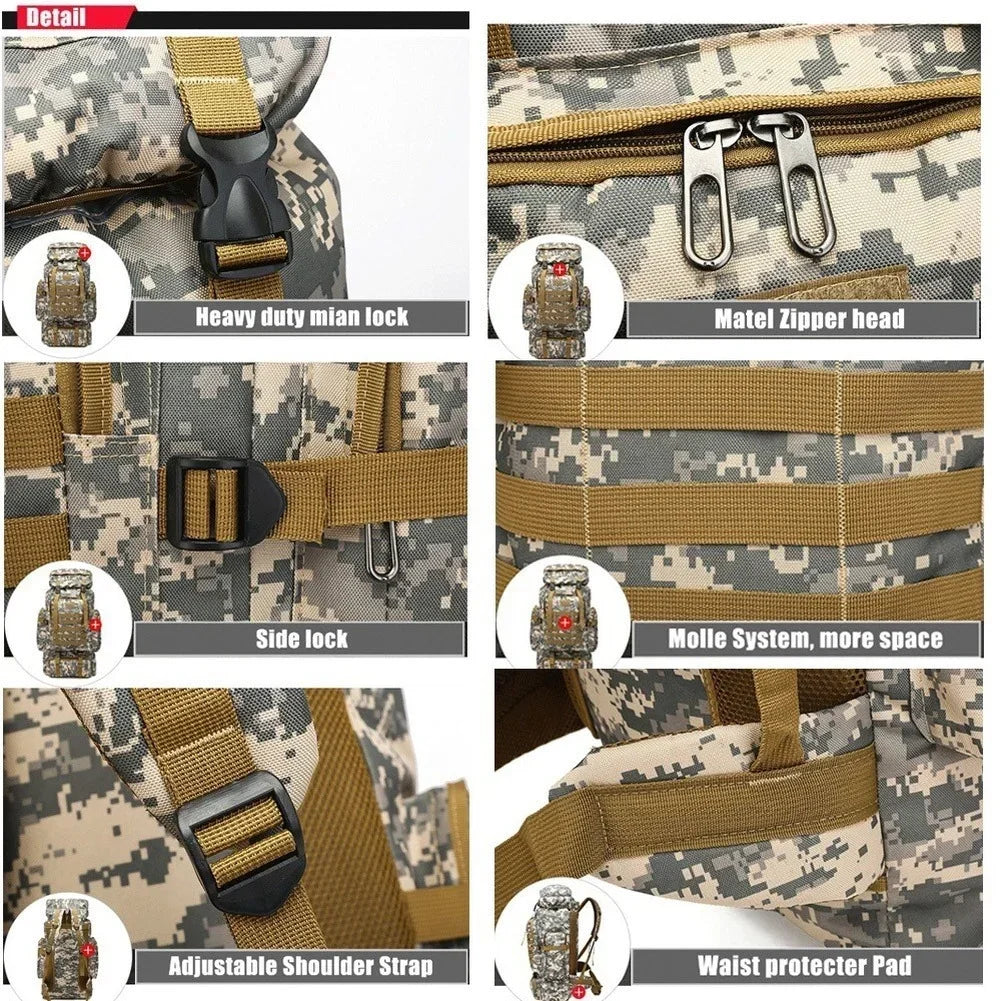 Detail

Heavy duty mian lock

Matel Zipper head

Side lock

Molle System, more space

Adjustable Shoulder Strap

Waist protecter Pad